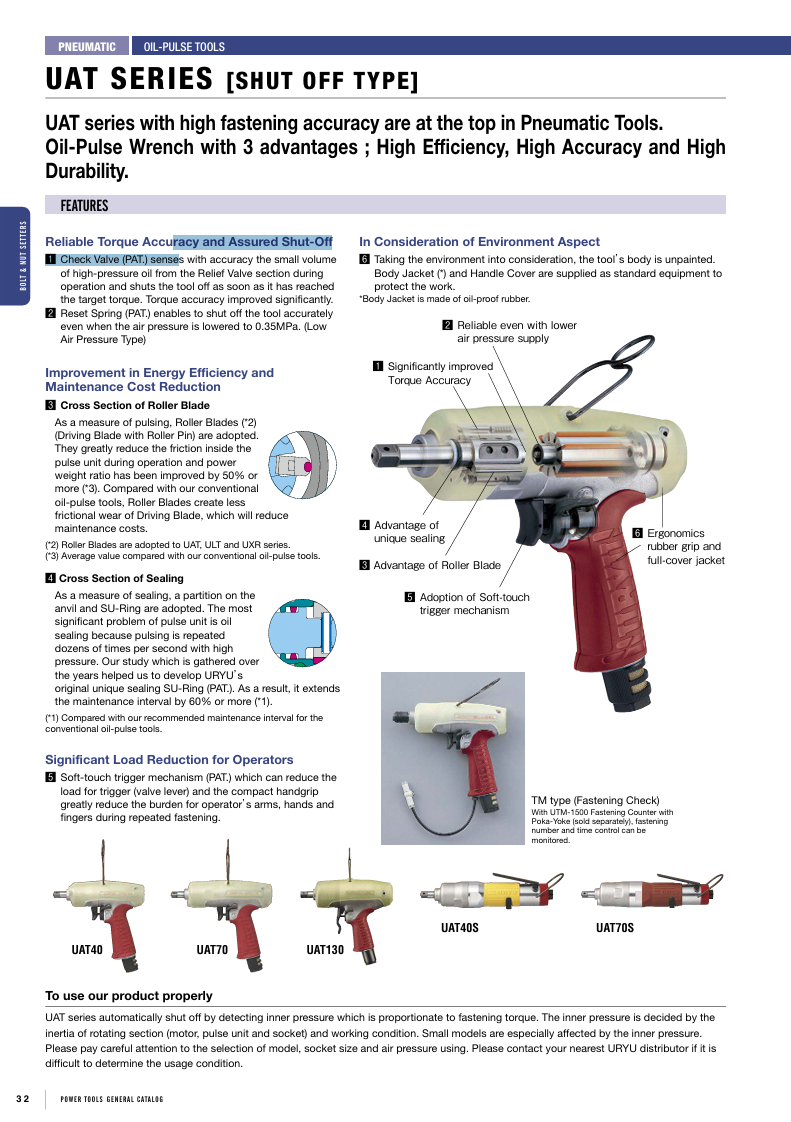 PNEUMATIC OIL-PULSE TOOLS

UAT SERIES [SHUT OFF TYPE]

UAT series with high fastening accuracy are at the top in Pneumatic Tools. Oil-Pulse Wrench with 3 advantages ; High Efficiency, High Accuracy and High Durability.

FEATURES

BOLT & NUT SETTERS

Reliable Torque Accuracy and Assured Shut-Off

1 Check Valve (PAT.) senses with accuracy the small volume of high-pressure oil from the Relief Valve section during operation and shuts the tool off as soon as it has reached the target torque. Torque accuracy improved significantly.
2 Reset Spring (PAT.) enables to shut off the tool accurately even when the air pressure is lowered to 0.35MPa. (Low Air Pressure Type)

Improvement in Energy Efficiency and Maintenance Cost Reduction

3 Cross Section of Roller Blade

As a measure of pulsing, Roller Blades (*2) (Driving Blade with Roller Pin) are adopted. They greatly reduce the friction inside the pulse unit during operation and power weight ratio has been improved by 50% or more (*3). Compared with our conventional oil-pulse tools, Roller Blades create less frictional wear of Driving Blade, which will reduce maintenance costs.

(*2) Roller Blades are adopted to UAT, ULT and UXR series.
(*3) Average value compared with our conventional oil-pulse tools.

4 Cross Section of Sealing

As a measure of sealing, a partition on the anvil and SU-Ring are adopted. The most significant problem of pulse unit is oil sealing because pulsing is repeated dozens of times per second with high pressure. Our study which is gathered over the years helped us to develop URYU's original unique sealing SU-Ring (PAT.). As a result, it extends the maintenance interval by 60% or more (*1).

(*1) Compared with our recommended maintenance interval for the conventional oil-pulse tools.

Significant Load Reduction for Operators

5 Soft-touch trigger mechanism (PAT.) which can reduce the load for trigger (valve lever) and the compact handgrip greatly reduce the burden for operator's arms, hands and fingers during repeated fastening.

In Consideration of Environment Aspect

6 Taking the environment into consideration, the tool's body is unpainted. Body Jacket (*) and Handle Cover are supplied as standard equipment to protect the work.
*Body Jacket is made of oil-proof rubber.

2 Reliable even with lower air pressure supply

1 Significantly improved Torque Accuracy

4 Advantage of unique sealing

3 Advantage of Roller Blade

5 Adoption of Soft-touch trigger mechanism

6 Ergonomics rubber grip and full-cover jacket

TM type (Fastening Check)
With UTM-1500 Fastening Counter with Poka-Yoke (sold separately), fastening number and time control can be monitored.

UAT40 UAT70 UAT130 UAT40S UAT70S

To use our product properly

UAT series automatically shut off by detecting inner pressure which is proportionate to fastening torque. The inner pressure is decided by the inertia of rotating section (motor, pulse unit and socket) and working condition. Small models are especially affected by the inner pressure. Please pay careful attention to the selection of model, socket size and air pressure using. Please contact your nearest URYU distributor if it is difficult to determine the usage condition.

32 POWER TOOLS GENERAL CATALOG